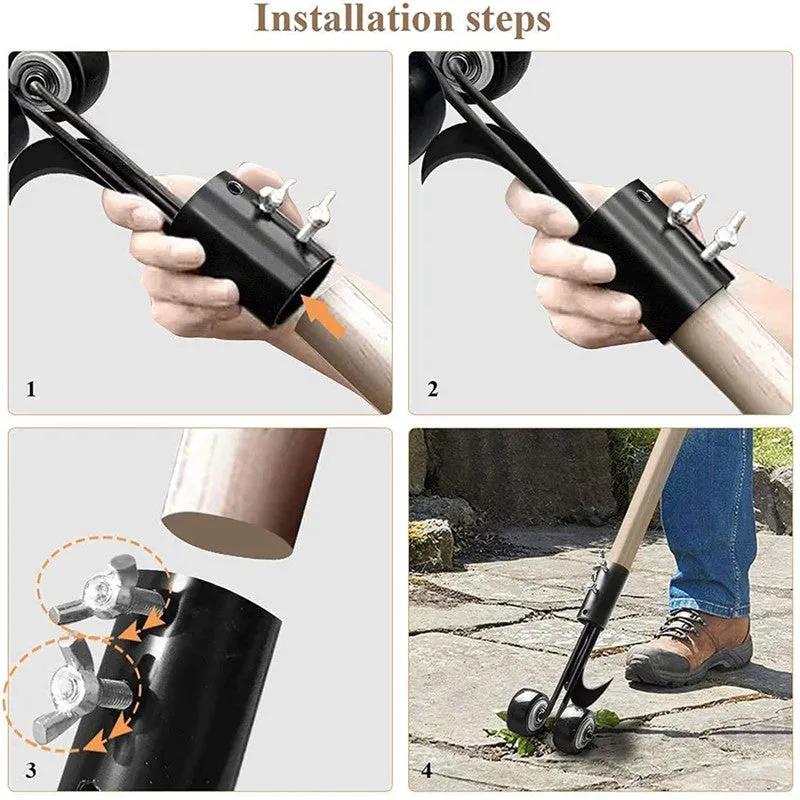 Installation steps

1

2

3

4